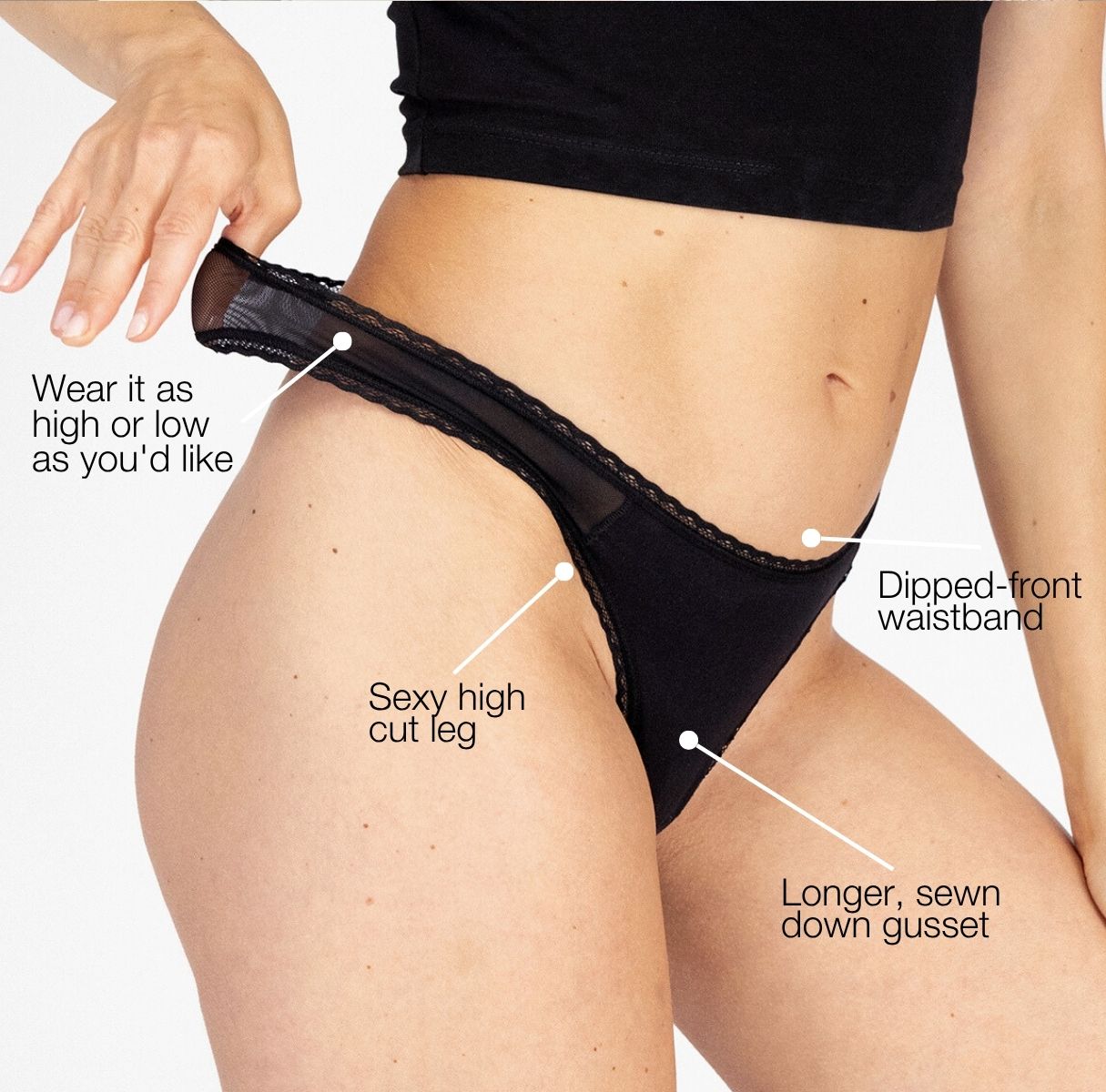 Wear it as high or low as you'd like

Dipped-front waistband

Sexy high cut leg

Longer, sewn down gusset