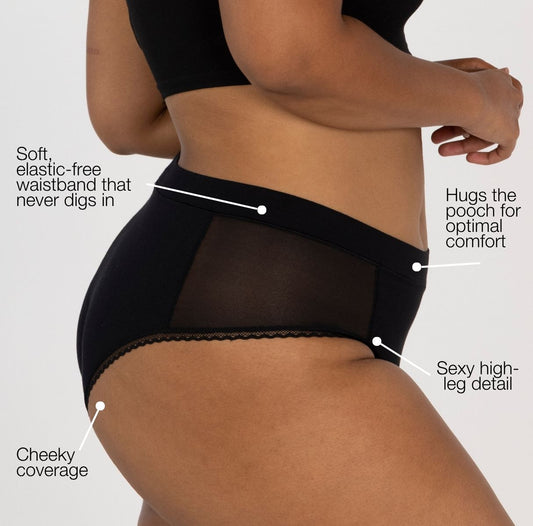 Soft, elastic-free waistband that never digs in

Hugs the pooch for optimal comfort

Sexy high-leg detail

Cheeky coverage