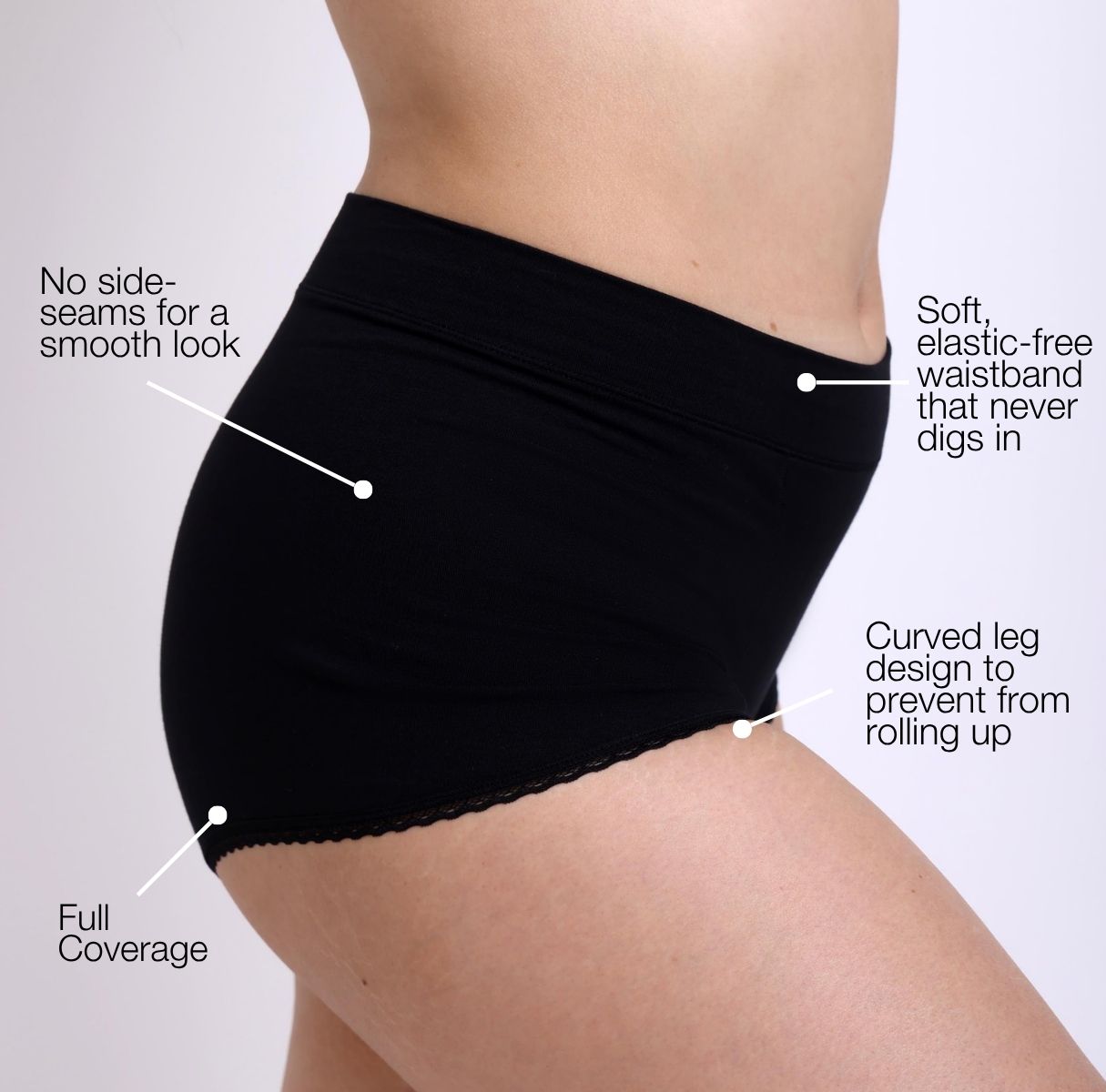 No side-seams for a smooth look

Soft, elastic-free waistband that never digs in

Curved leg design to prevent from rolling up

Full Coverage