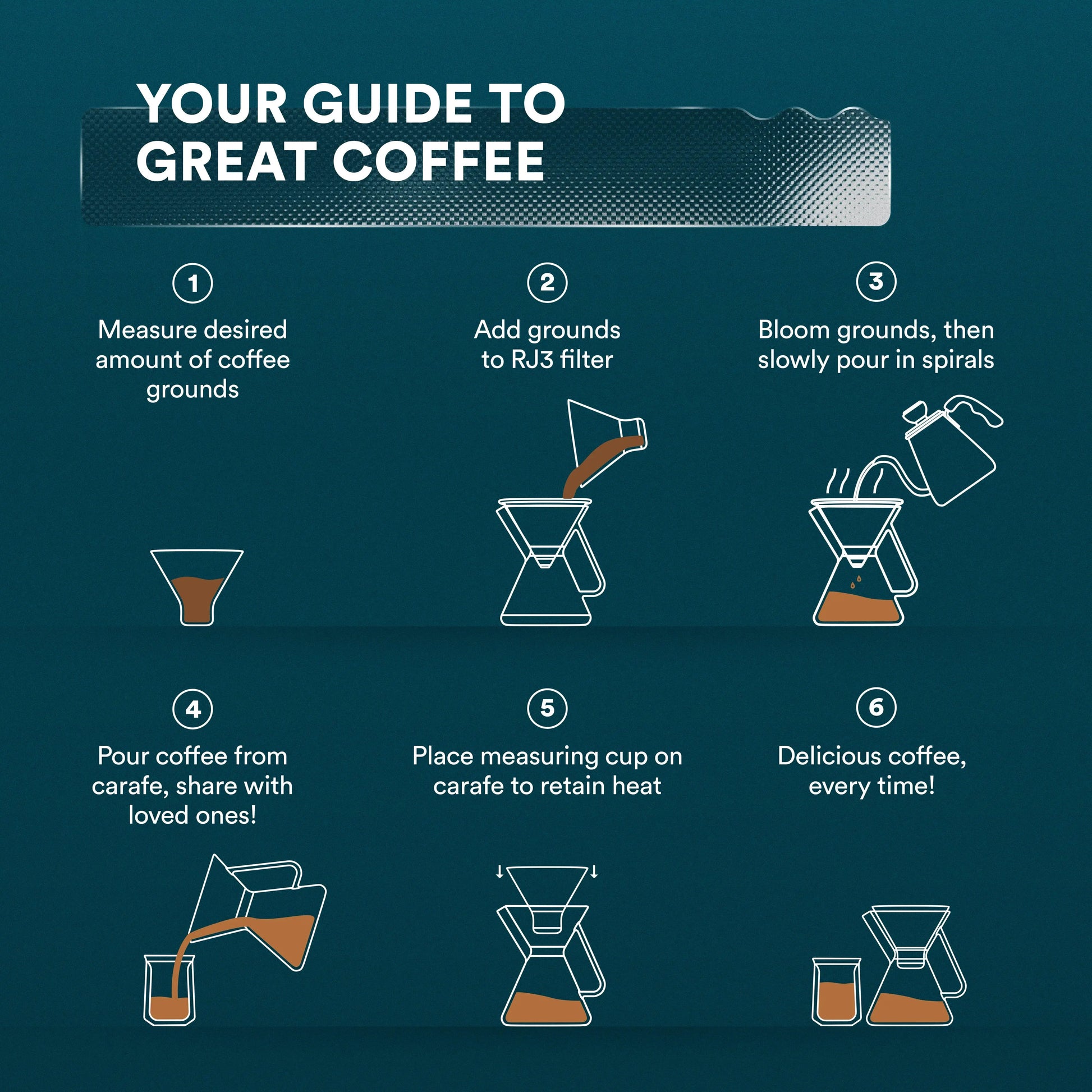 YOUR GUIDE TO GREAT COFFEE

1
Measure desired amount of coffee grounds

2
Add grounds to RJ3 filter

3
Bloom grounds, then slowly pour in spirals

4
Pour coffee from carafe, share with loved ones!

5
Place measuring cup on carafe to retain heat

6
Delicious coffee, every time!