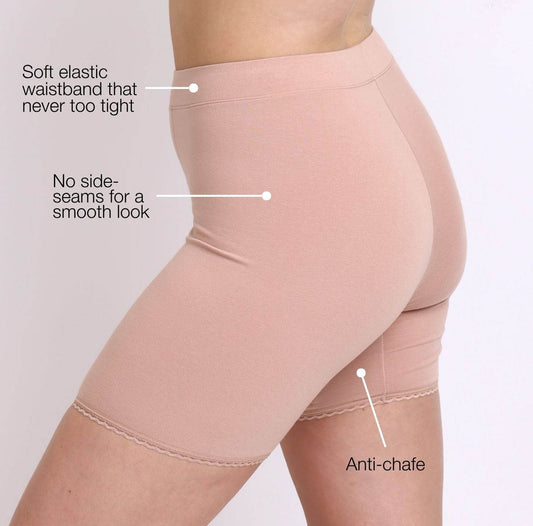 Soft elastic waistband that never too tight

No side-seams for a smooth look

Anti-chafe