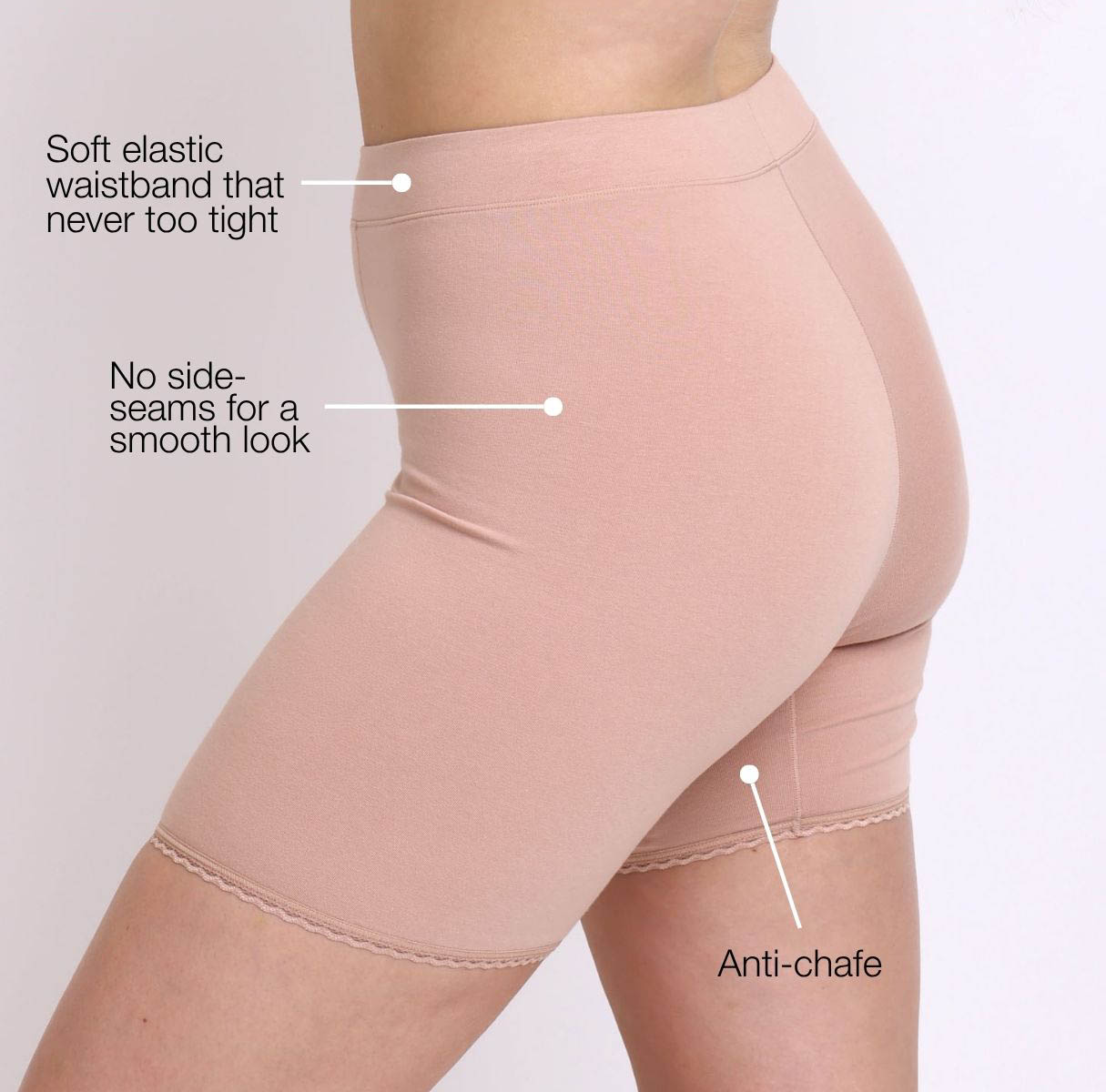 Soft elastic waistband that never too tight

No side-seams for a smooth look

Anti-chafe